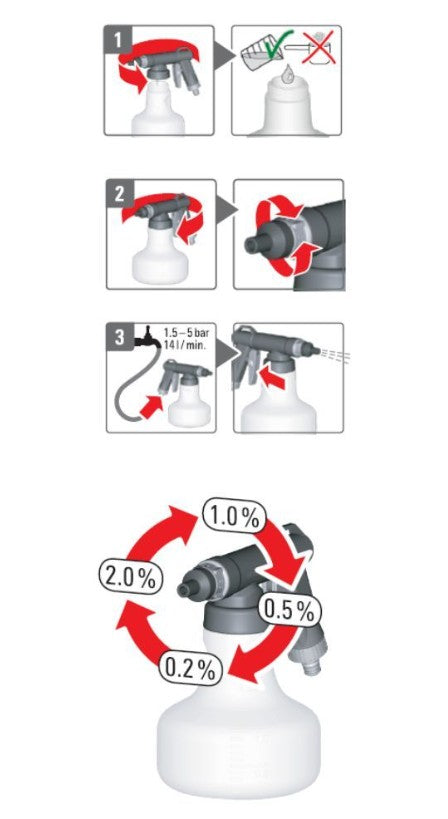 1

2

3

1.5 – 5 bar
14 l / min.

1.0 %

2.0 %

0.5 %

0.2 %